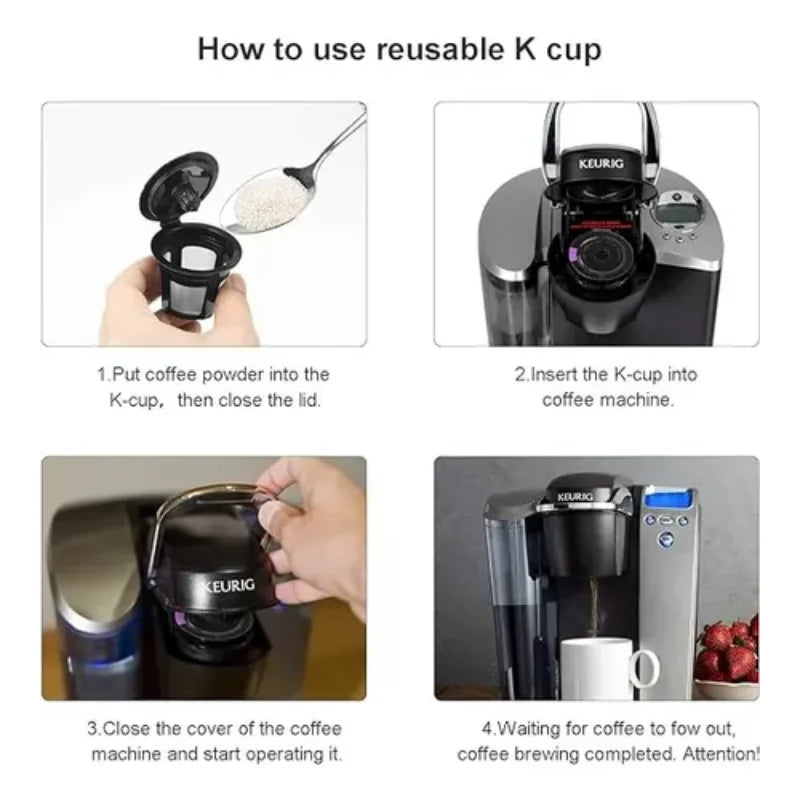 How to use reusable K cup

KEURIG

1.Put coffee powder into the K-cup, then close the lid.

2.Insert the K-cup into coffee machine.

KEURIG

KEURIG

3.Close the cover of the coffee machine and start operating it.

4.Waiting for coffee to fow out, coffee brewing completed. Attention!